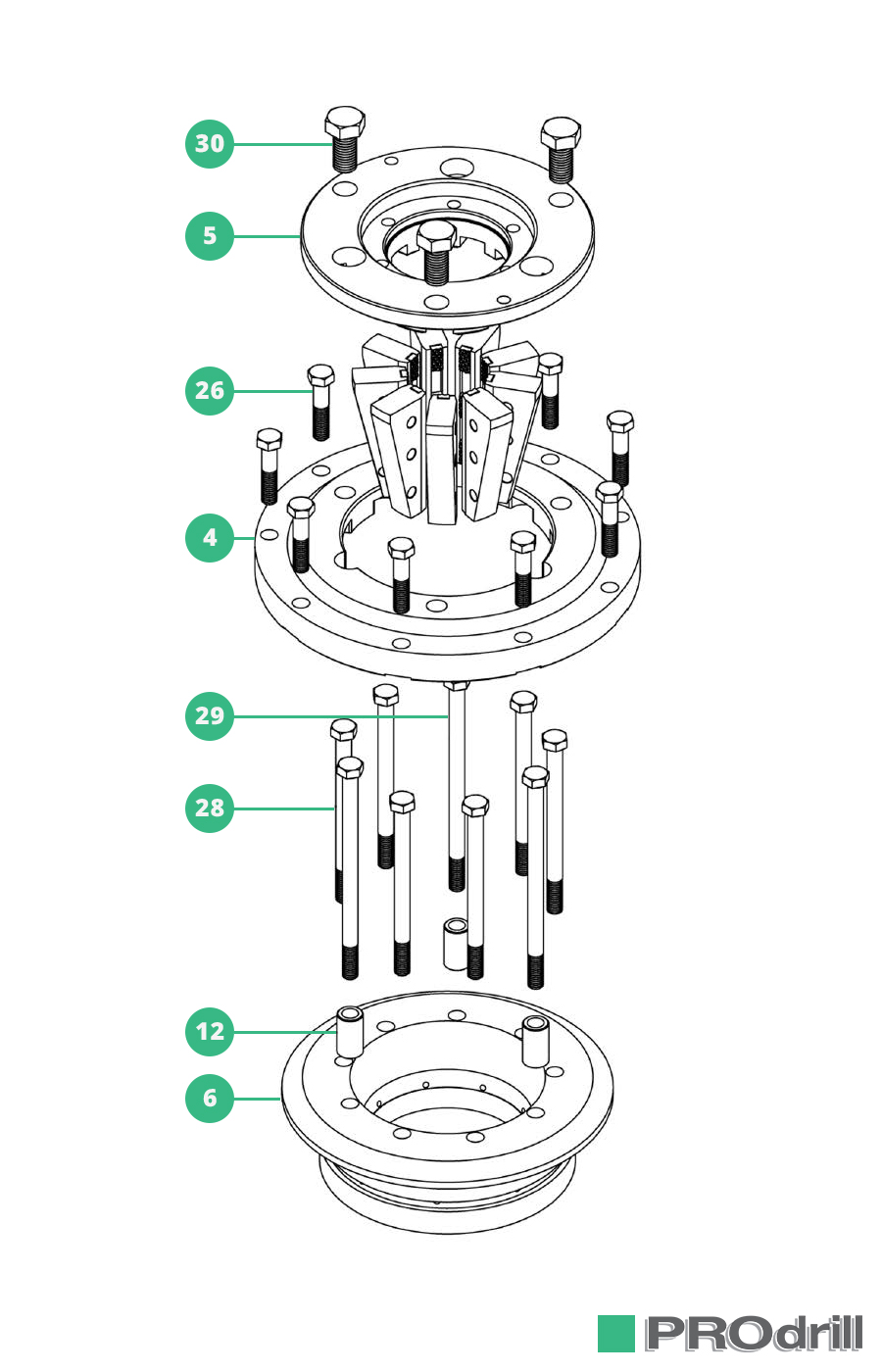 30
5
26
4
29
28
12
6
PROdrill