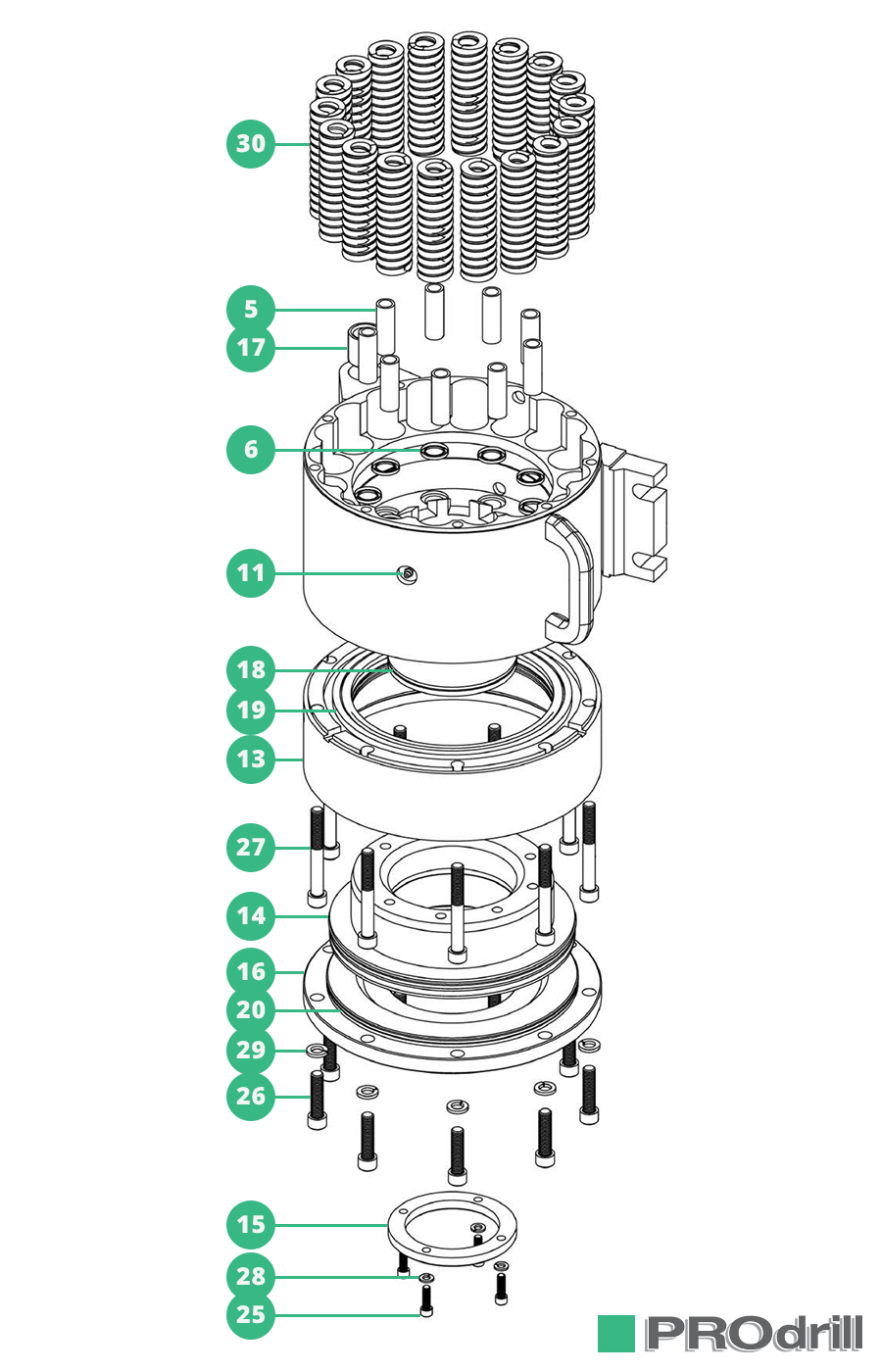 30
5
17
6
11
18
19
13
27
14
16
20
29
26
15
28
25
PROdrill